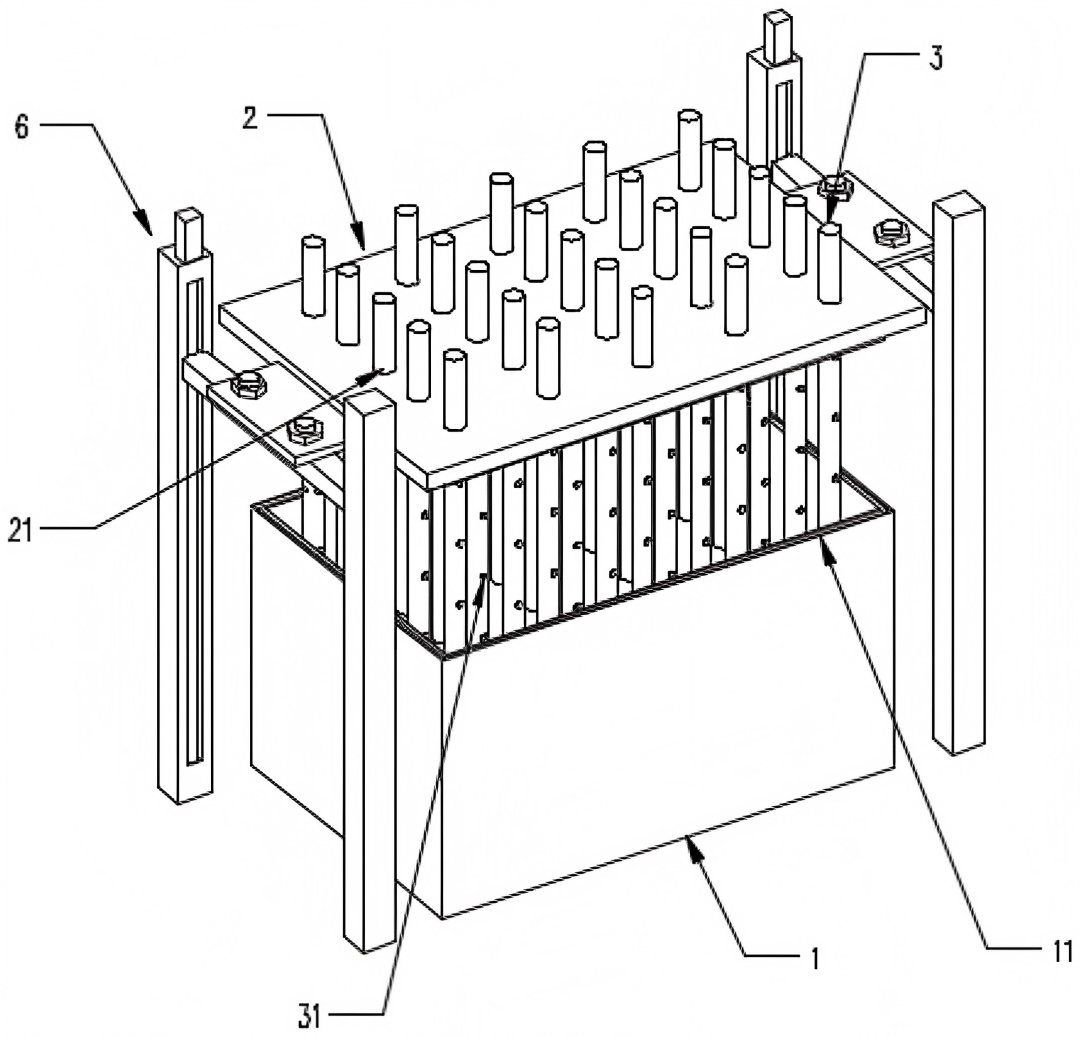 6
2
3
21
31
1
11